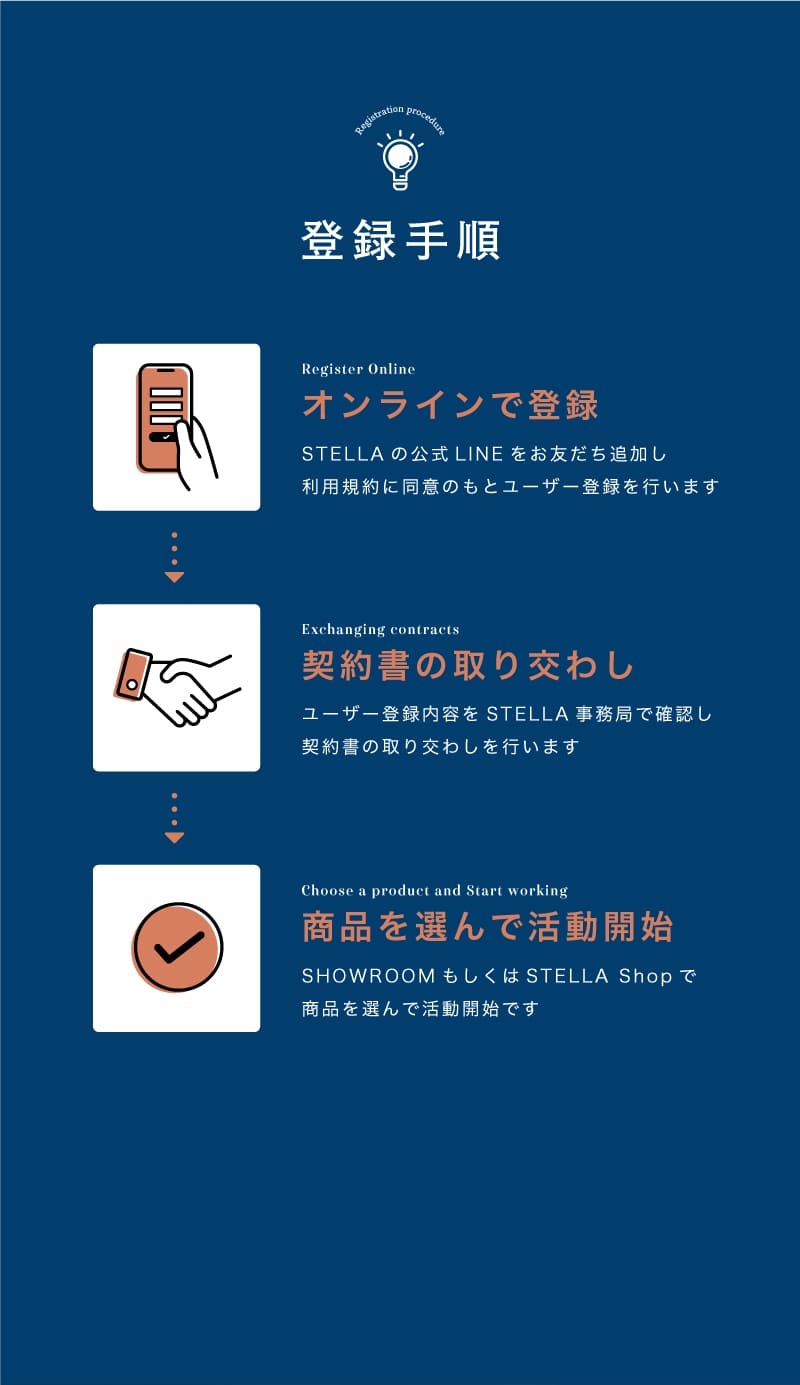 Registration procedure

登録手順

Register Online
オンラインで登録
STELLA の公式 LINE をお友だち追加し
利用規約に同意のもとユーザー登録を行います

Exchanging contracts
契約書の取り交わし
ユーザー登録内容を STELLA 事務局で確認し
契約書の取り交わしを行います

Choose a product and Start working
商品を選んで活動開始
SHOWROOM もしくは STELLA Shop で
商品を選んで活動開始です